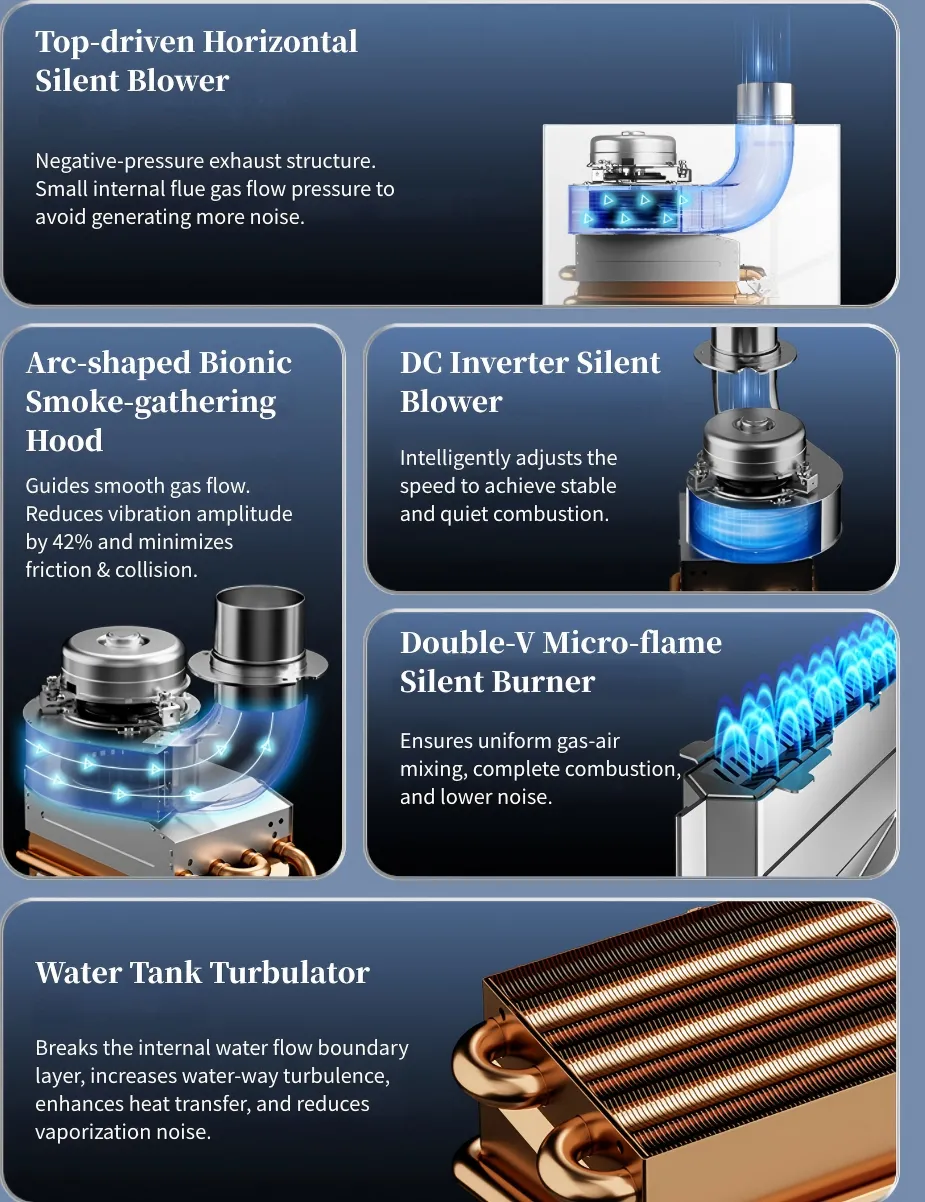 Top-driven Horizontal Silent Blower

Negative-pressure exhaust structure. Small internal flue gas flow pressure to avoid generating more noise.

Arc-shaped Bionic Smoke-gathering Hood

Guides smooth gas flow. Reduces vibration amplitude by 42% and minimizes friction & collision.

DC Inverter Silent Blower

Intelligently adjusts the speed to achieve stable and quiet combustion.

Double-V Micro-flame Silent Burner

Ensures uniform gas-air mixing, complete combustion, and lower noise.

Water Tank Turbulator

Breaks the internal water flow boundary layer, increases water-way turbulence, enhances heat transfer, and reduces vaporization noise.